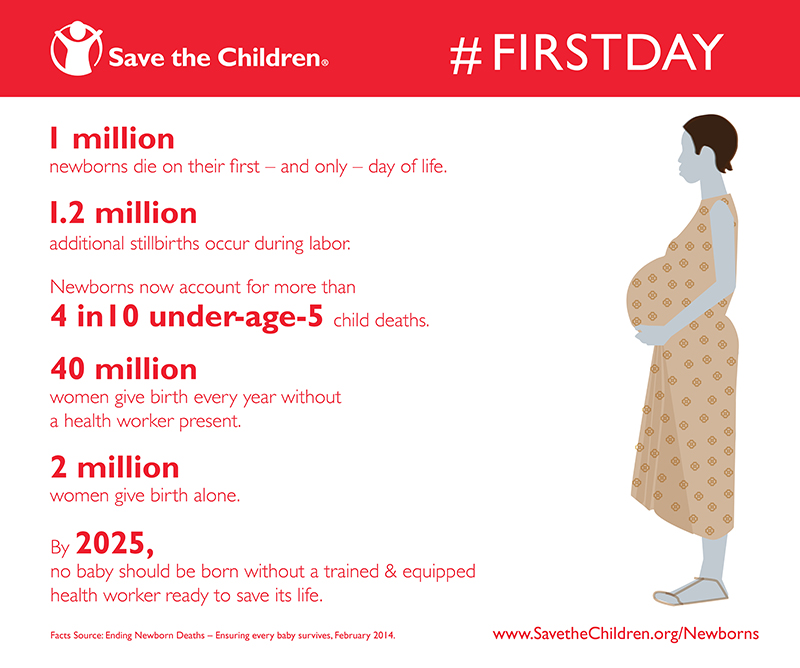 Save the Children®

#FIRSTDAY

1 million
newborns die on their first – and only – day of life.

1.2 million
additional stillbirths occur during labor.

Newborns now account for more than
4 in10 under-age-5 child deaths.

40 million
women give birth every year without a health worker present.

2 million
women give birth alone.

By 2025,
no baby should be born without a trained & equipped health worker ready to save its life.

Facts Source: Ending Newborn Deaths – Ensuring every baby survives, February 2014.

www.SavetheChildren.org/Newborns