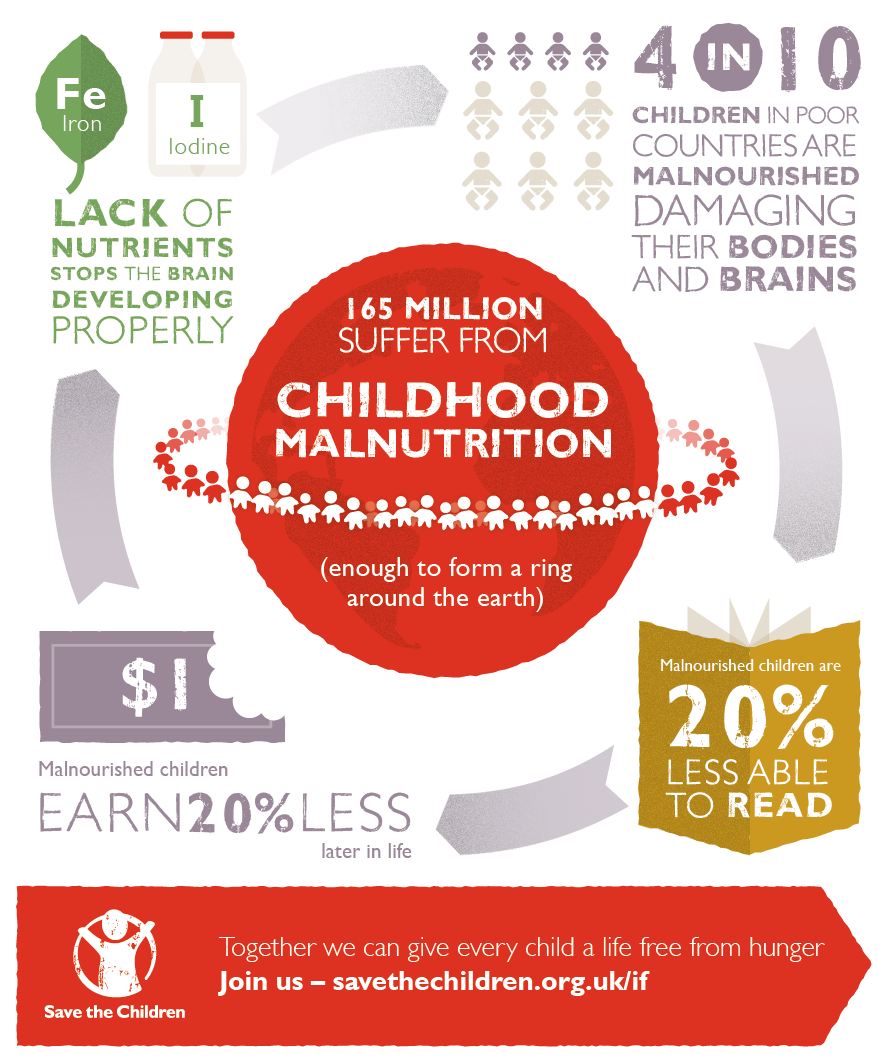 Fe
Iron

I
Iodine

LACK OF NUTRIENTS STOPS THE BRAIN DEVELOPING PROPERLY

4 IN 10

CHILDREN IN POOR COUNTRIES ARE MALNOURISHED DAMAGING THEIR BODIES AND BRAINS

165 MILLION SUFFER FROM

CHILDHOOD MALNUTRITION

(enough to form a ring around the earth)

$1

Malnourished children

EARN 20% LESS

later in life

Malnourished children are

20%

LESS ABLE TO READ

Save the Children

Together we can give every child a life free from hunger
Join us – savethechildren.org.uk/if