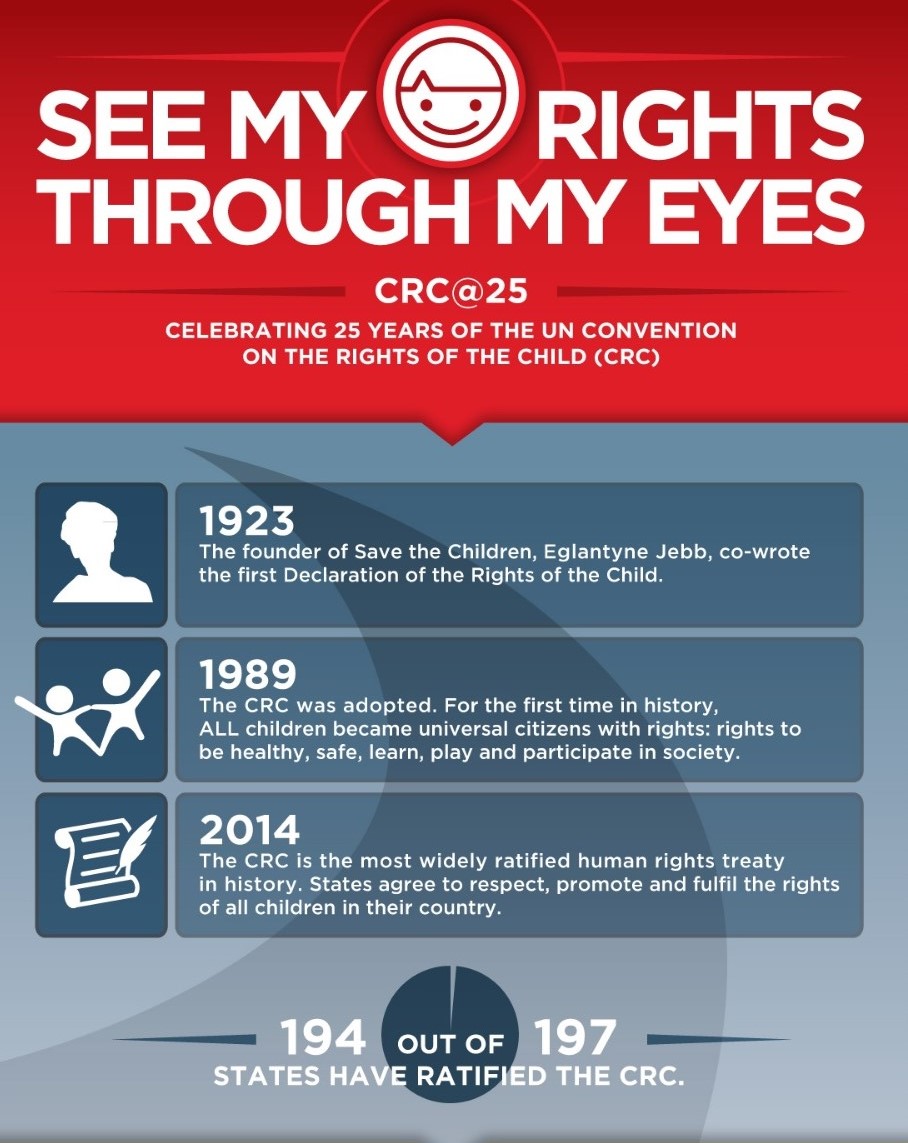 SEE MY RIGHTS THROUGH MY EYES

CRC@25

CELEBRATING 25 YEARS OF THE UN CONVENTION ON THE RIGHTS OF THE CHILD (CRC)

1923
The founder of Save the Children, Eglantyne Jebb, co-wrote the first Declaration of the Rights of the Child.

1989
The CRC was adopted. For the first time in history, ALL children became universal citizens with rights: rights to be healthy, safe, learn, play and participate in society.

2014
The CRC is the most widely ratified human rights treaty in history. States agree to respect, promote and fulfil the rights of all children in their country.

194 OUT OF 197
STATES HAVE RATIFIED THE CRC.